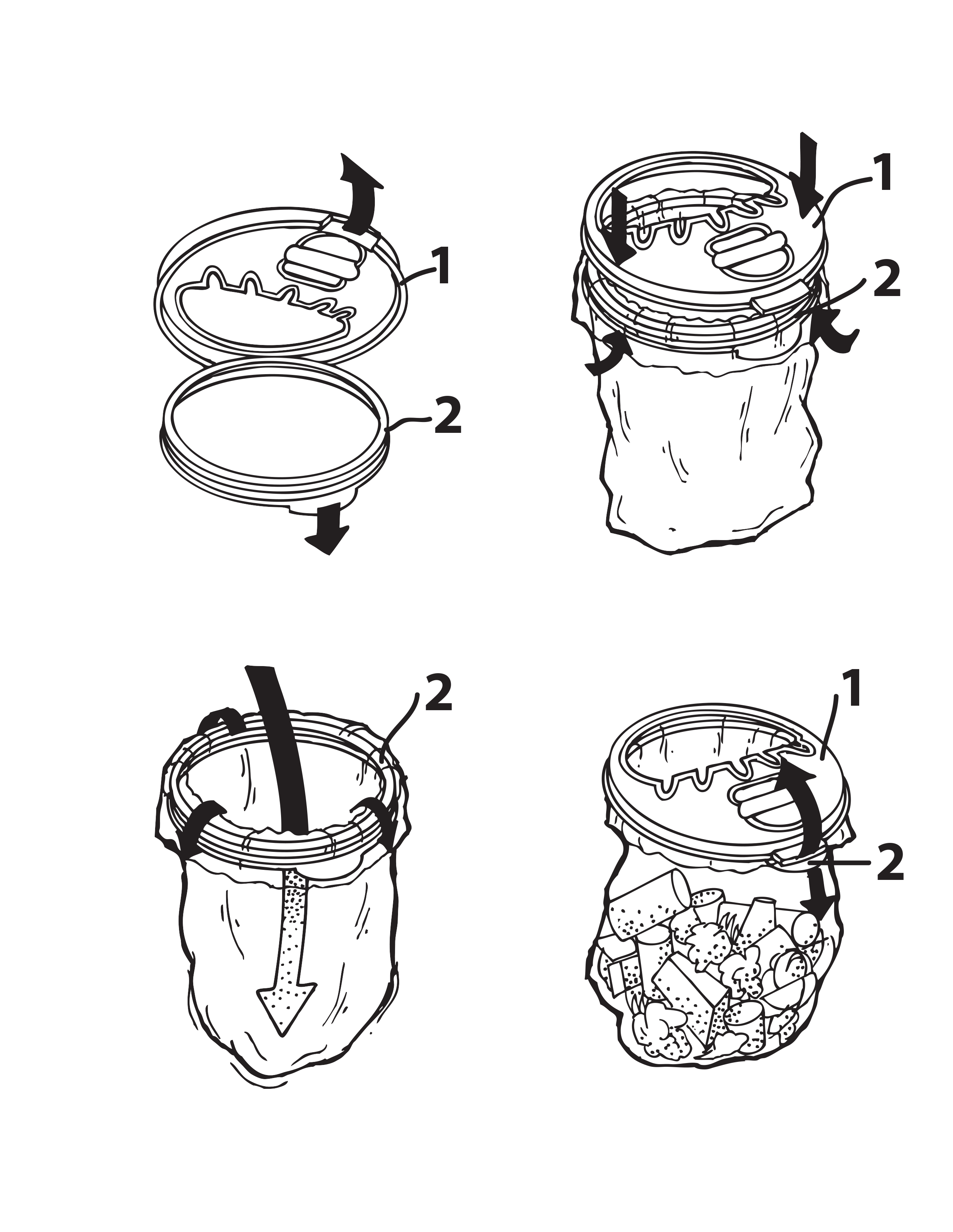 1
2
1
2
2
1
2